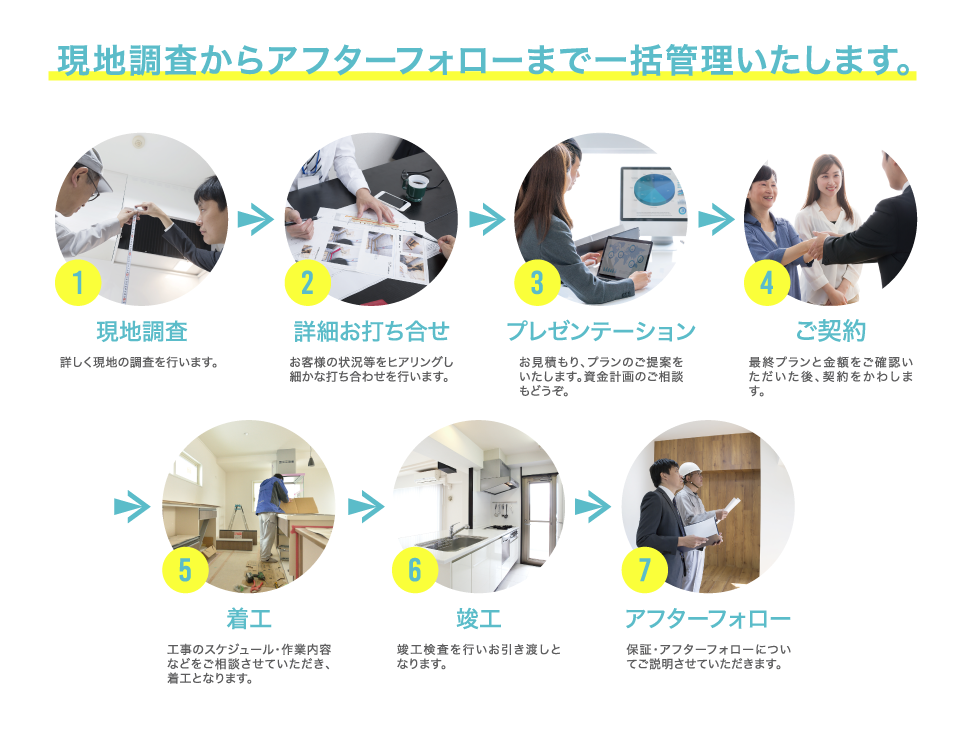 現地調査からアフターフォローまで一括管理いたします。

1
現地調査
詳しく現地の調査を行います。

2
詳細お打ち合せ
お客様の状況等をヒアリングし細かな打ち合わせを行います。

3
プレゼンテーション
お見積もり、プランのご提案をいたします。資金計画のご相談もどうぞ。

4
ご契約
最終プランと金額をご確認いただいた後、契約をかわします。

5
着工
工事のスケジュール・作業内容などをご相談させていただき、着工となります。

6
竣工
竣工検査を行いお引き渡しとなります。

7
アフターフォロー
保証・アフターフォローについてご説明させていただきます。